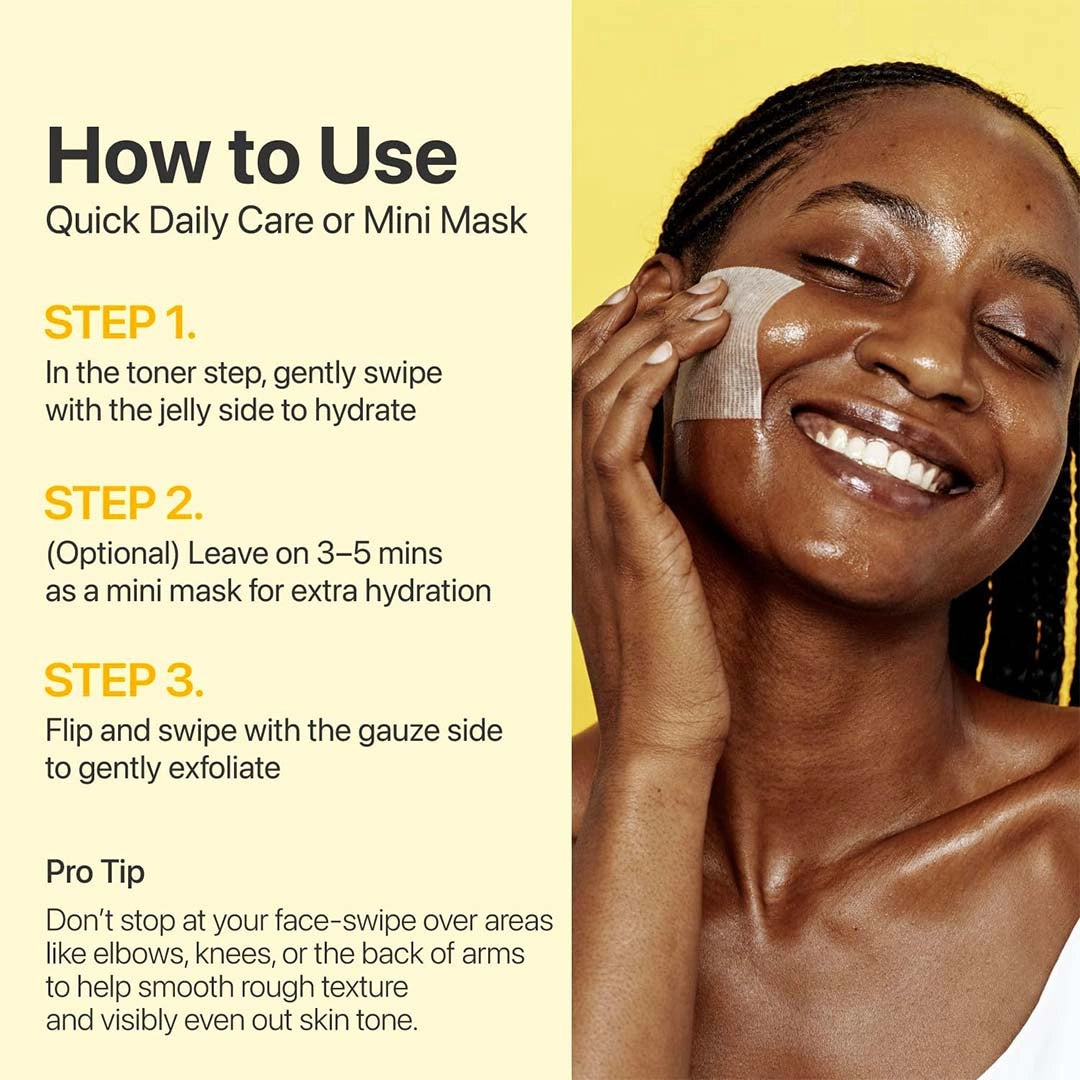 How to Use
Quick Daily Care or Mini Mask

STEP 1.
In the toner step, gently swipe with the jelly side to hydrate

STEP 2.
(Optional) Leave on 3–5 mins as a mini mask for extra hydration

STEP 3.
Flip and swipe with the gauze side to gently exfoliate

Pro Tip
Don't stop at your face-swipe over areas like elbows, knees, or the back of arms to help smooth rough texture and visibly even out skin tone.