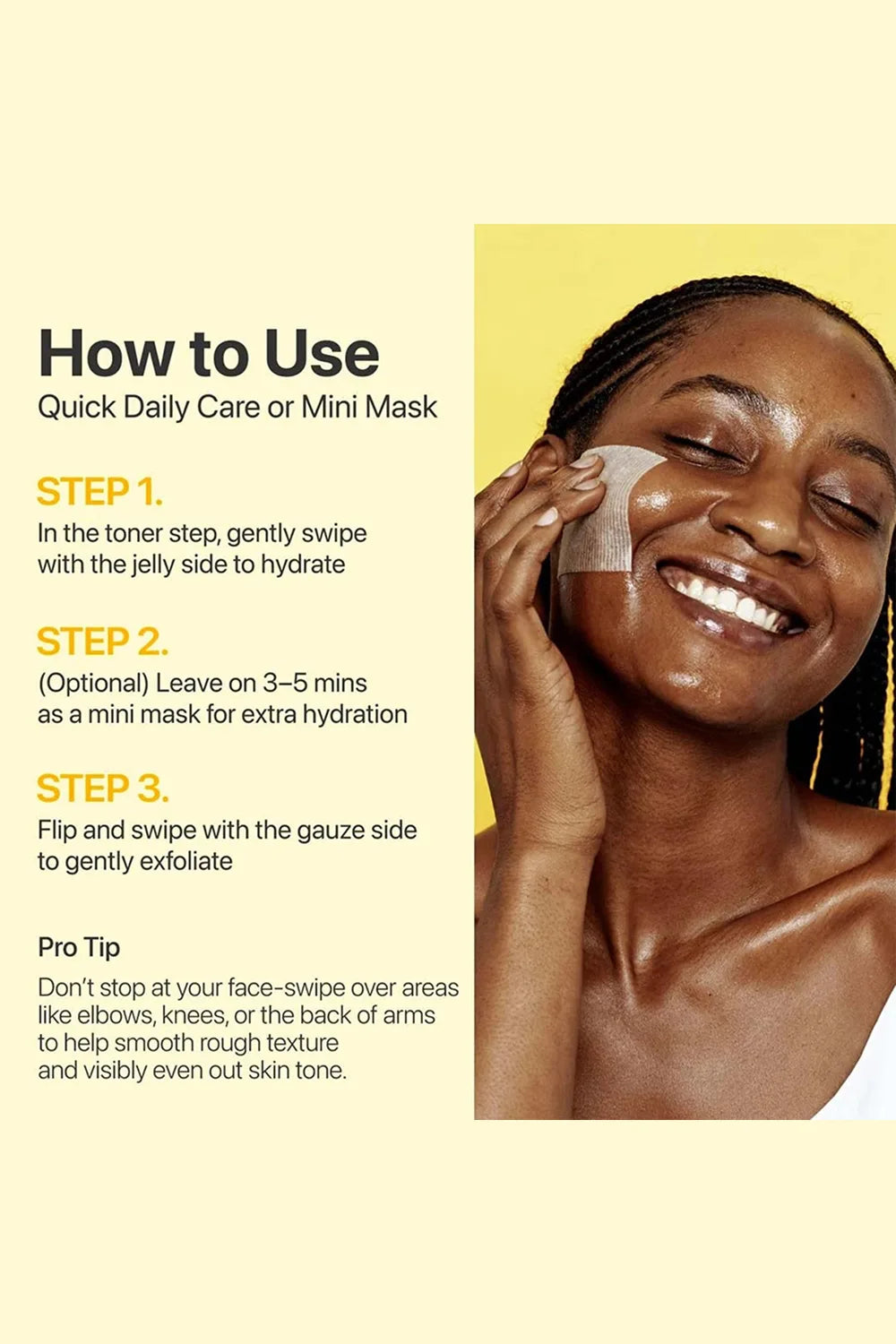 How to Use
Quick Daily Care or Mini Mask

STEP 1.
In the toner step, gently swipe with the jelly side to hydrate

STEP 2.
(Optional) Leave on 3–5 mins as a mini mask for extra hydration

STEP 3.
Flip and swipe with the gauze side to gently exfoliate

Pro Tip
Don't stop at your face-swipe over areas like elbows, knees, or the back of arms to help smooth rough texture and visibly even out skin tone.